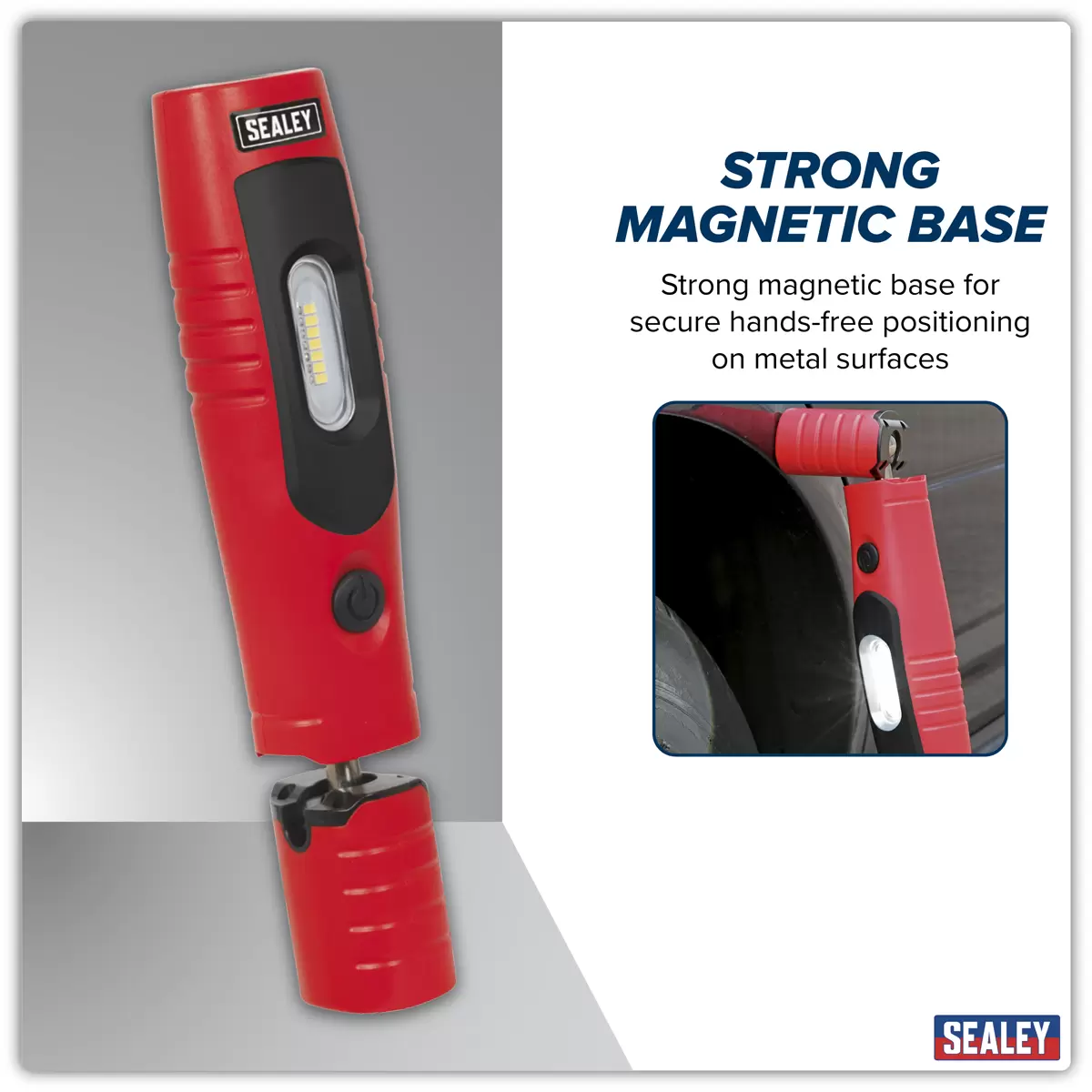 SEALEY

STRONG MAGNETIC BASE

Strong magnetic base for secure hands-free positioning on metal surfaces

SEALEY